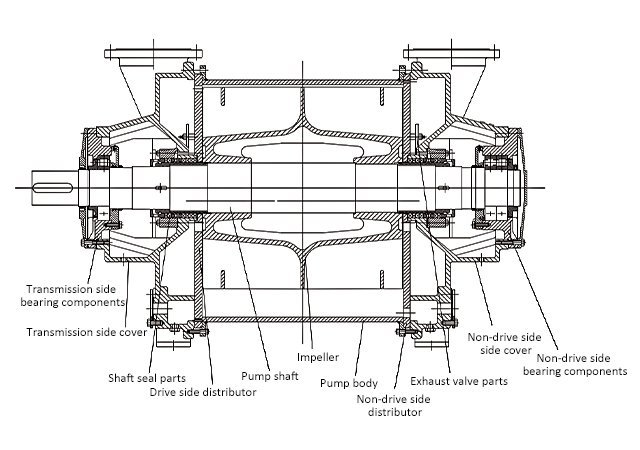 Transmission side bearing components

Transmission side cover

Shaft seal parts

Drive side distributor

Pump shaft

Impeller

Pump body

Non-drive side distributor

Exhaust valve parts

Non-drive side side cover

Non-drive side bearing components