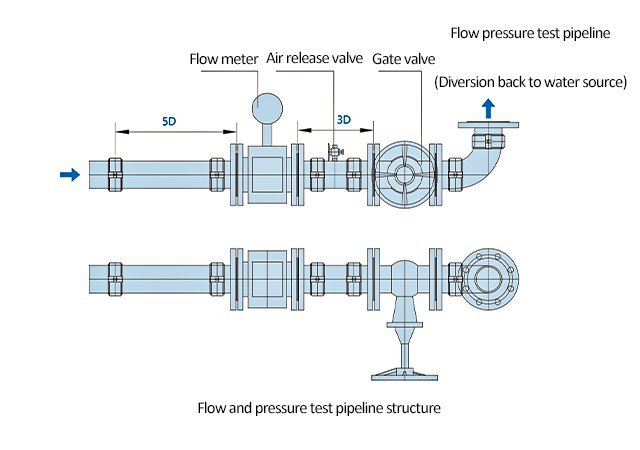 Flow pressure test pipeline

Flow meter

Air release valve

Gate valve

(Diversion back to water source)

5D

3D

Flow and pressure test pipeline structure